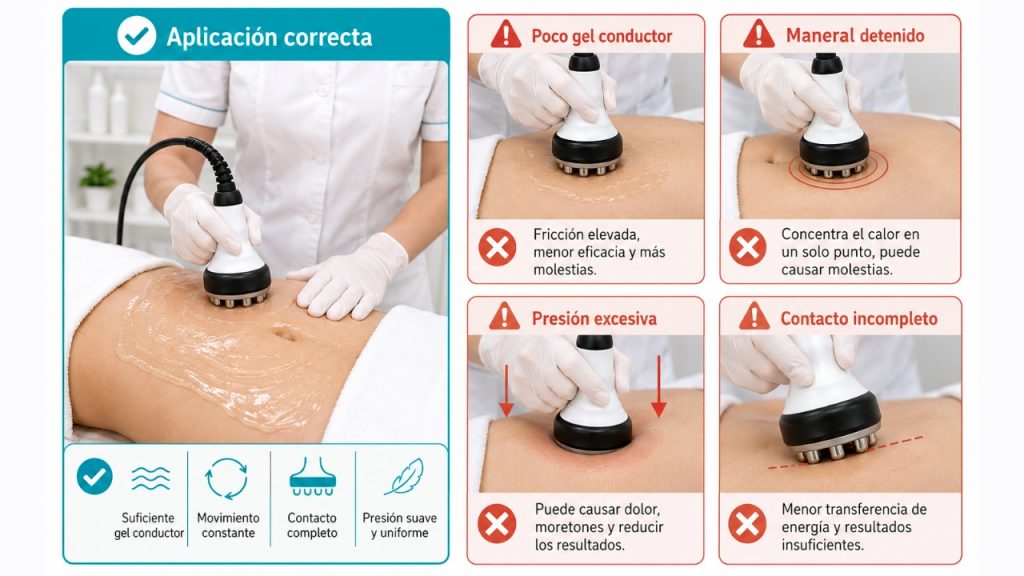 Aplicación correcta

Suficiente gel conductor

Movimiento constante

Contacto completo

Presión suave y uniforme

Poco gel conductor

Fricción elevada, menor eficacia y más molestias.

Maneral detenido

Concentra el calor en un solo punto, puede causar molestias.

Presión excesiva

Puede causar dolor, moretones y reducir los resultados.

Contacto incompleto

Menor transferencia de energía y resultados insuficientes.